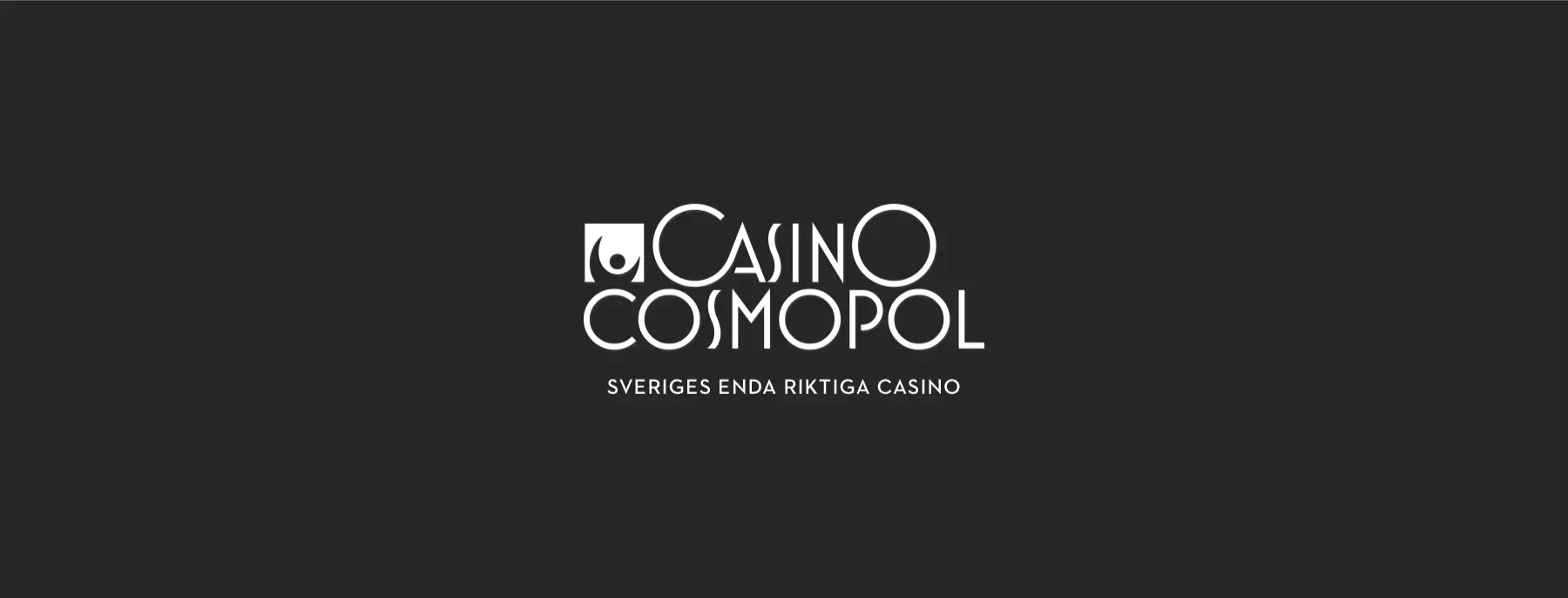 CASINO COSMOPOL

SVERIGES ENDA RIKTIGA CASINO